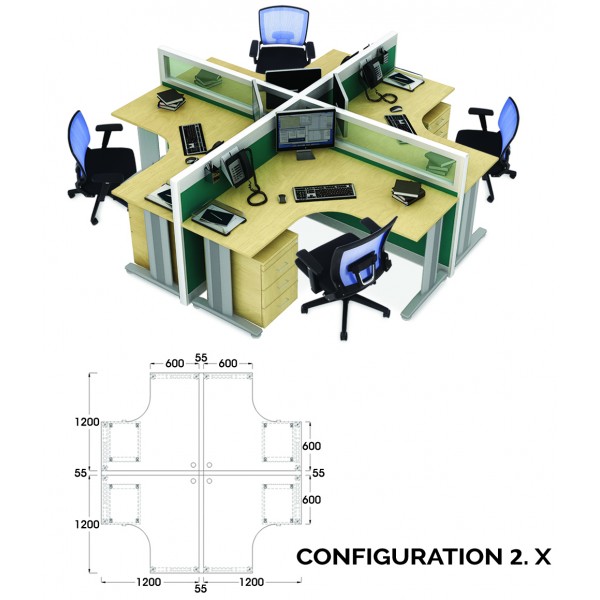 600 55 600

1200

600

55

55

600

1200

1200 55 1200

CONFIGURATION 2. X