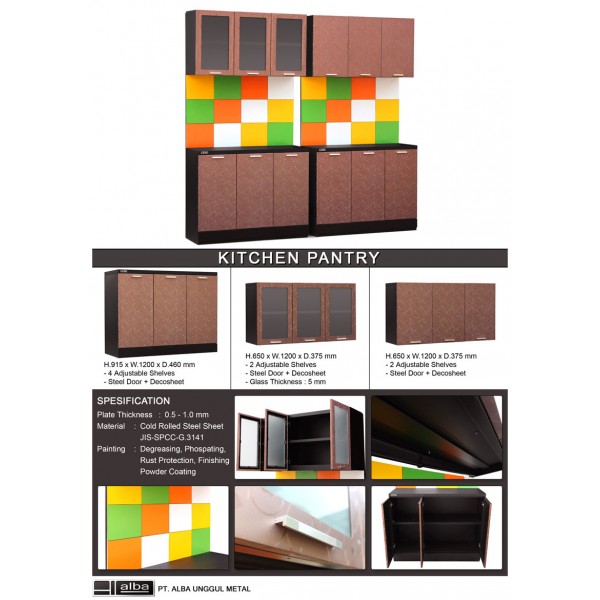 KITCHEN PANTRY

H.915 x W.1200 x D.460 mm
- 4 Adjustable Shelves
- Steel Door + Decosheet

H.650 x W.1200 x D.375 mm
- 2 Adjustable Shelves
- Steel Door + Decosheet
- Glass Thickness : 5 mm

H.650 x W.1200 x D.375 mm
- 2 Adjustable Shelves
- Steel Door + Decosheet

SPESIFICATION
Plate Thickness : 0.5 - 1.0 mm
Material : Cold Rolled Steel Sheet JIS-SPCC-G.3141
Painting : Degreasing, Phospating, Rust Protection, Finishing Powder Coating

alba PT. ALBA UNGGUL METAL